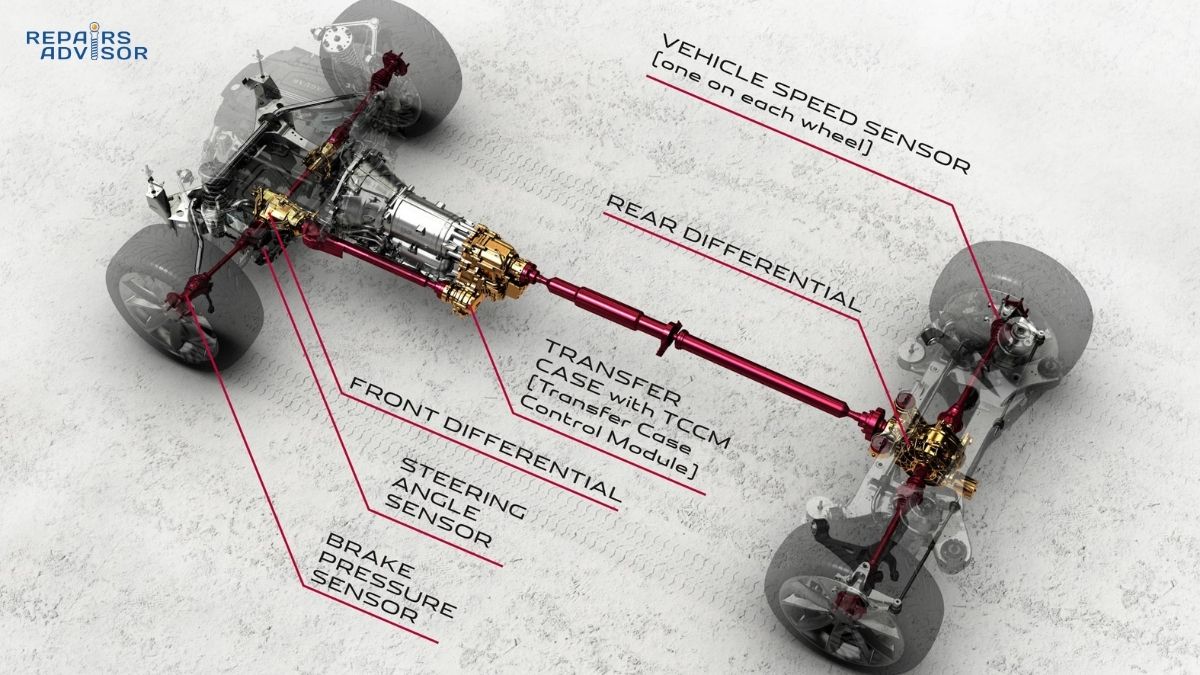 REPAIRS ADVISOR

VEHICLE SPEED SENSOR [one on each wheel]

REAR DIFFERENTIAL

TRANSFER CASE with TCCM [Transfer Case Control Module]

FRONT DIFFERENTIAL

STEERING ANGLE SENSOR

BRAKE PRESSURE SENSOR