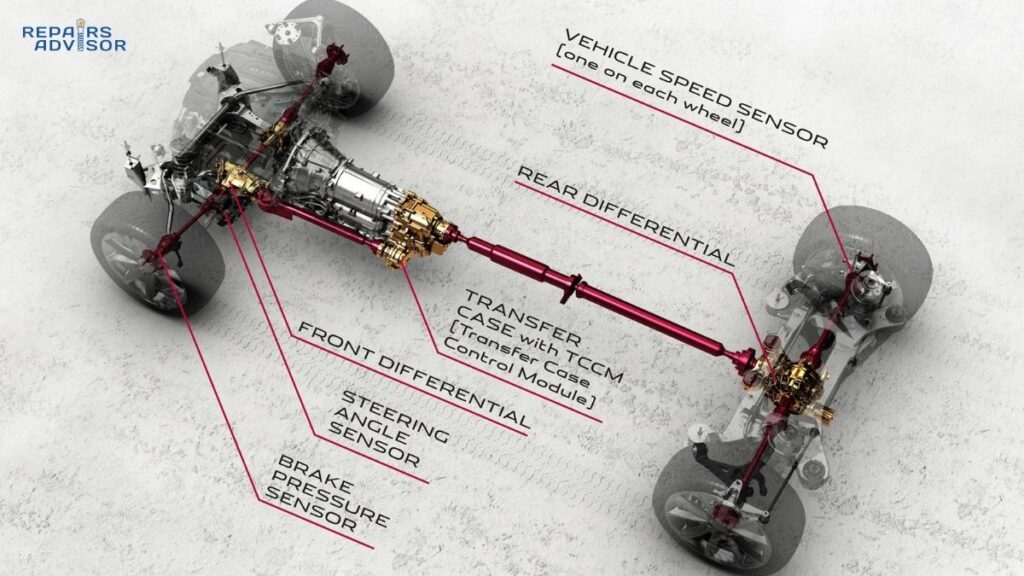 REPAIRS ADVISOR

VEHICLE SPEED SENSOR [one on each wheel]

REAR DIFFERENTIAL

TRANSFER CASE with TCCM [Transfer Case Control Module]

FRONT DIFFERENTIAL

STEERING ANGLE SENSOR

BRAKE PRESSURE SENSOR