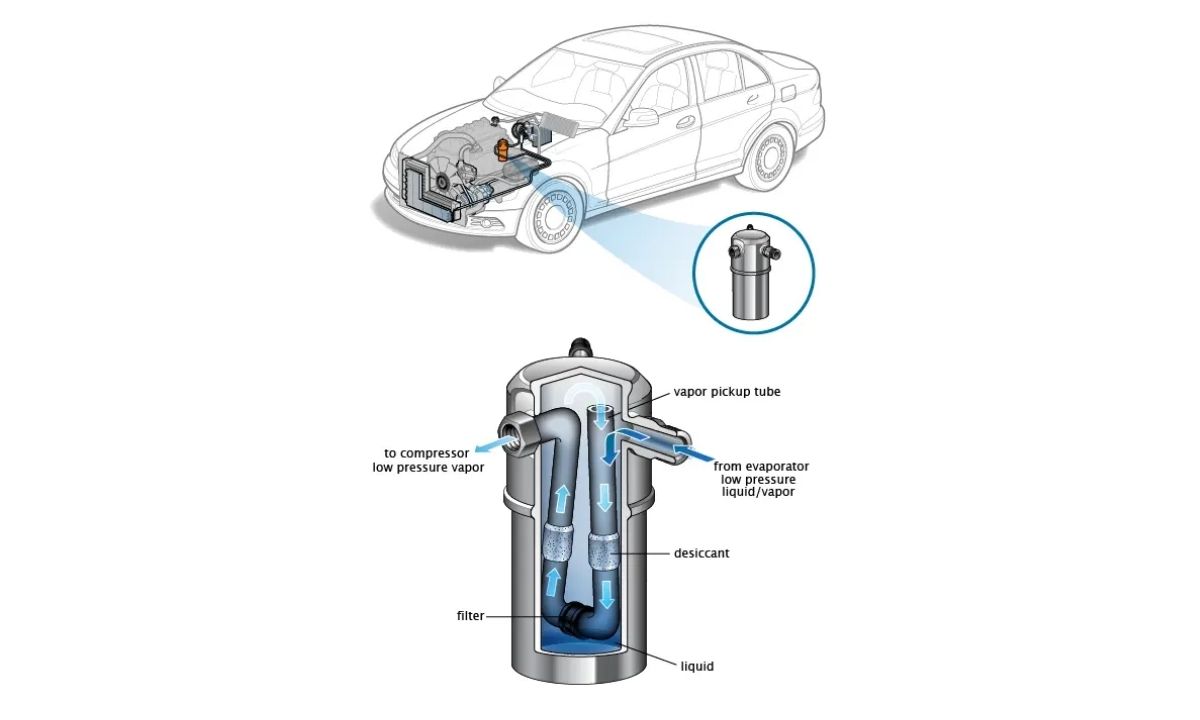 vapor pickup tube

to compressor
low pressure vapor

from evaporator
low pressure
liquid/vapor

desiccant

filter

liquid