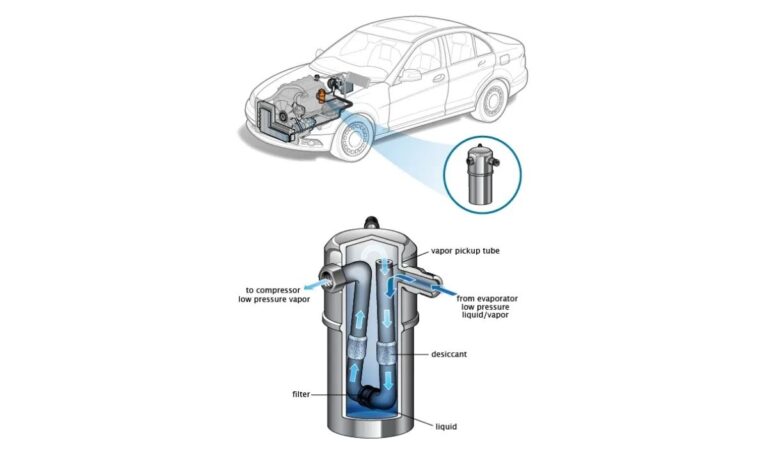 vapor pickup tube

to compressor
low pressure vapor

from evaporator
low pressure
liquid/vapor

desiccant

filter

liquid