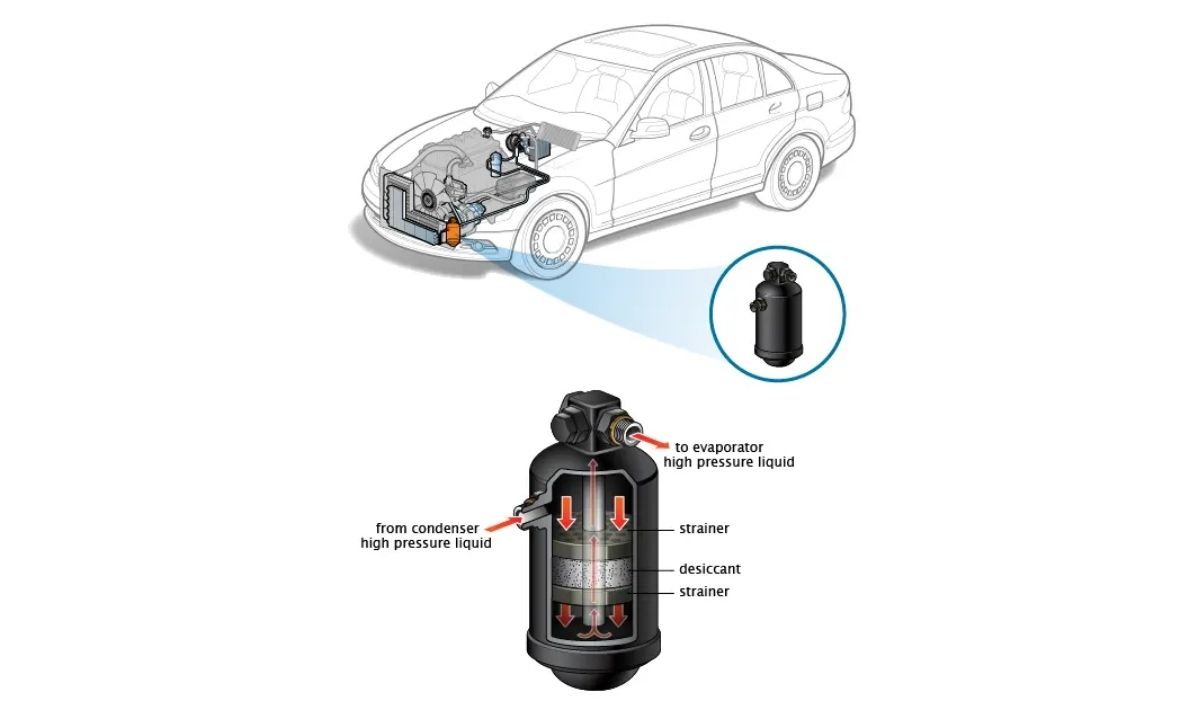 to evaporator
high pressure liquid

from condenser
high pressure liquid

strainer

desiccant

strainer