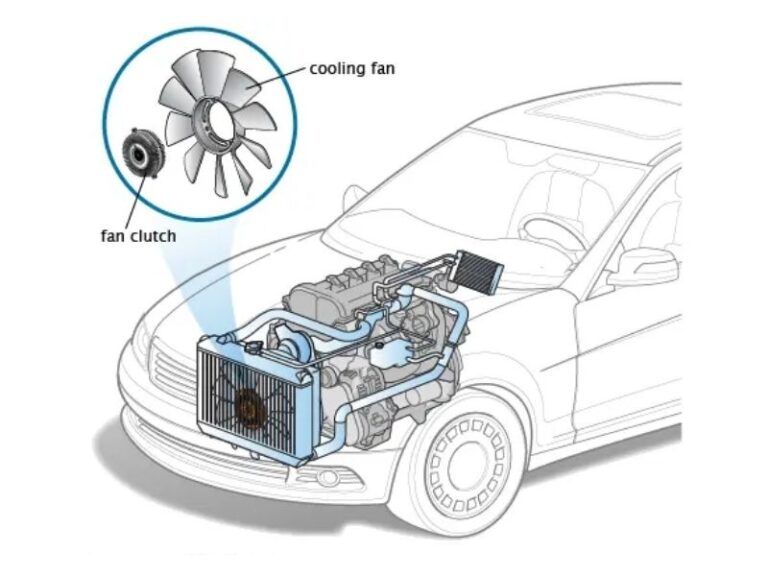 cooling fan

fan clutch